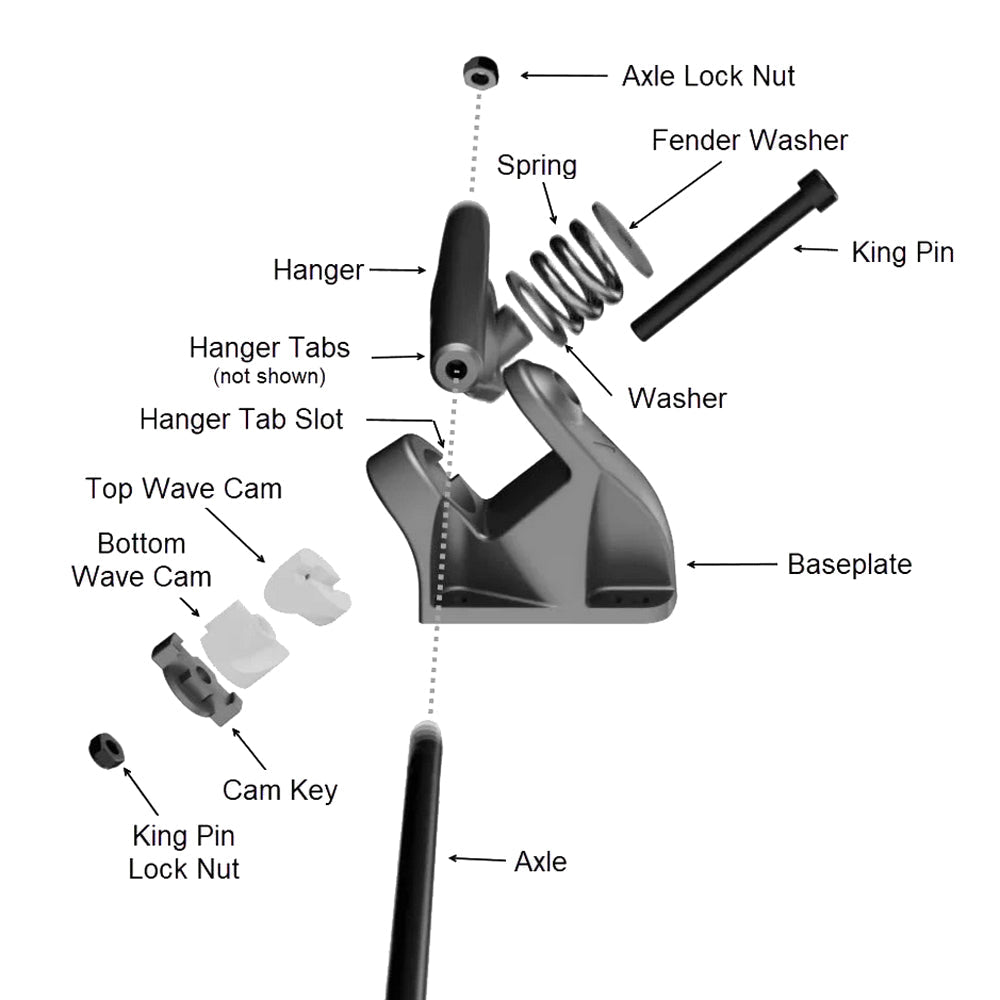 Axle Lock Nut

Fender Washer

Spring

King Pin

Hanger

Hanger Tabs
(not shown)

Washer

Hanger Tab Slot

Top Wave Cam

Bottom Wave Cam

Baseplate

Cam Key

King Pin Lock Nut

Axle