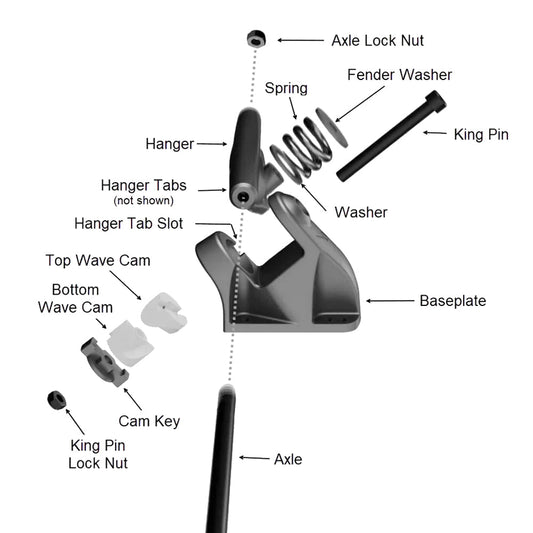 Axle Lock Nut

Fender Washer

Spring

King Pin

Hanger

Hanger Tabs
(not shown)

Washer

Hanger Tab Slot

Top Wave Cam

Bottom
Wave Cam

Baseplate

Cam Key

King Pin
Lock Nut

Axle